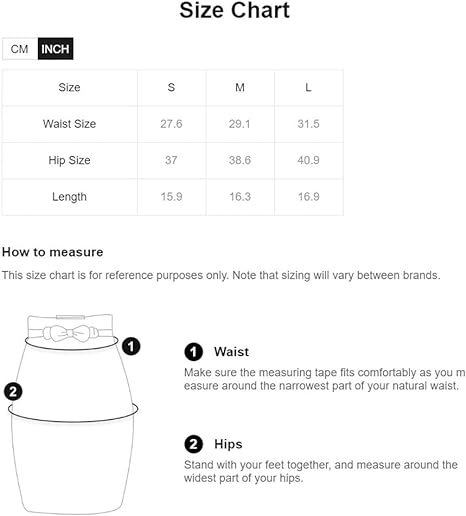 Size Chart

CM INCH

| Size | S | M | L |
|---|---|---|---|
| Waist Size | 27.6 | 29.1 | 31.5 |
| Hip Size | 37 | 38.6 | 40.9 |
| Length | 15.9 | 16.3 | 16.9 |

How to measure

This size chart is for reference purposes only. Note that sizing will vary between brands.

1

2

1 Waist

Make sure the measuring tape fits comfortably as you m easure around the narrowest part of your natural waist.

2 Hips

Stand with your feet together, and measure around the widest part of your hips.